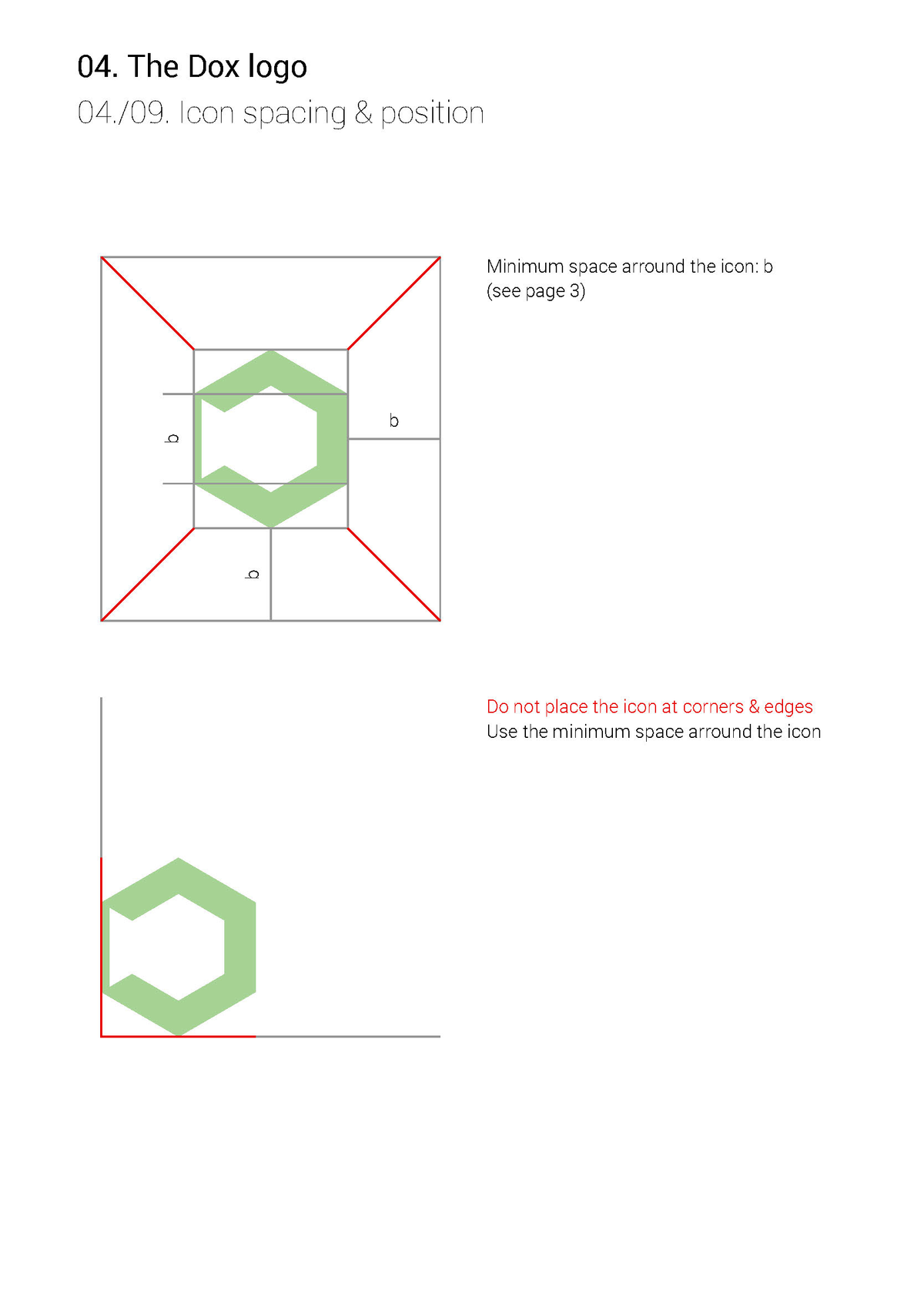 04. The Dox logo
04./09. Icon spacing & position

b

b

b

Minimum space arround the icon: b
(see page 3)

Do not place the icon at corners & edges
Use the minimum space arround the icon